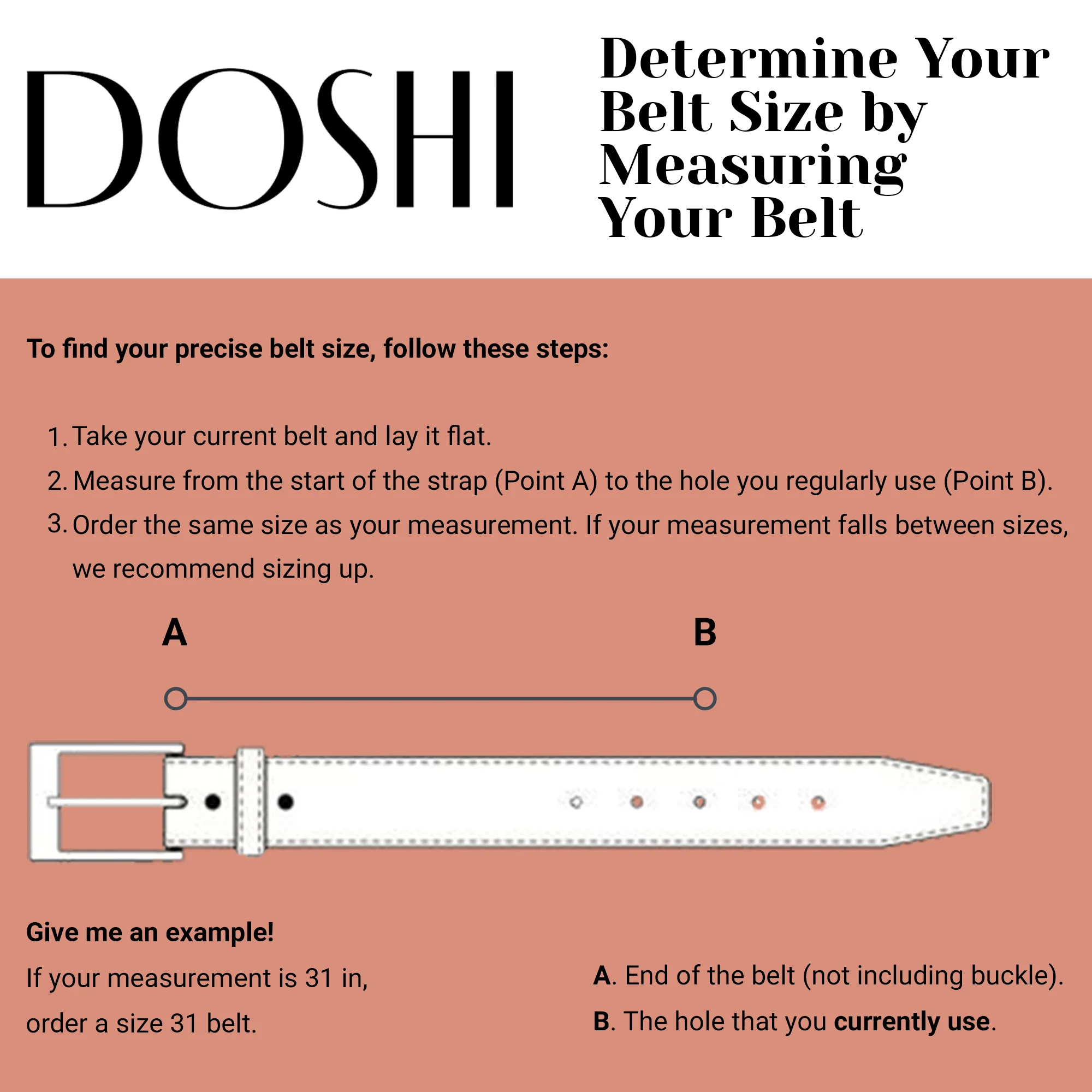 DOSHI

Determine Your Belt Size by Measuring Your Belt

To find your precise belt size, follow these steps:

1. Take your current belt and lay it flat.
2. Measure from the start of the strap (Point A) to the hole you regularly use (Point B).
3. Order the same size as your measurement. If your measurement falls between sizes, we recommend sizing up.

A

B

Give me an example!

If your measurement is 31 in, order a size 31 belt.

A. End of the belt (not including buckle).

B. The hole that you currently use.